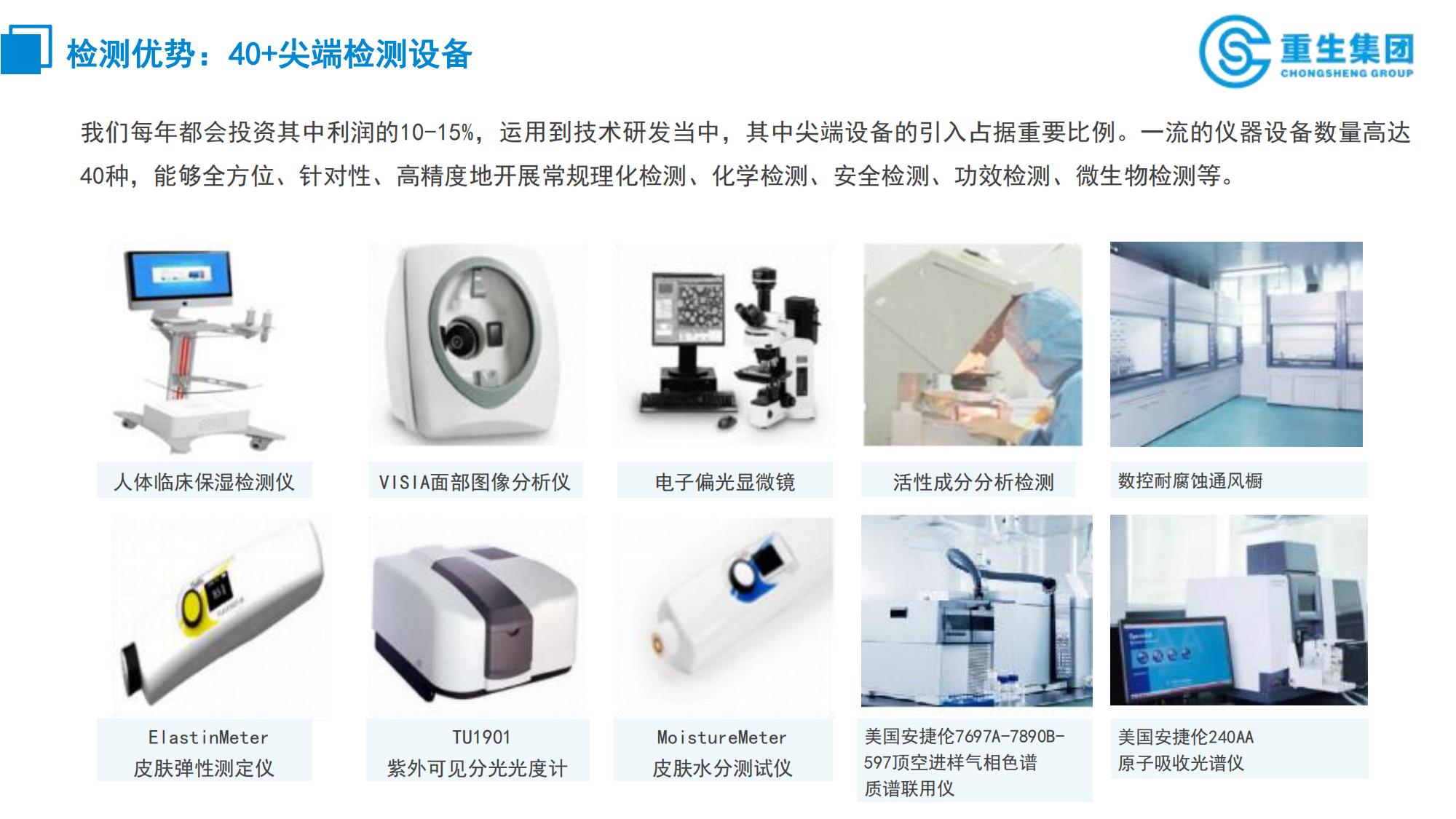 检测优势：40+尖端检测设备

重生集团
CHONGSHENG GROUP

我们每年都会投资其中利润的10-15%，运用到技术研发当中，其中尖端设备的引入占据重要比例。一流的仪器设备数量高达40种，能够全方位、针对性、高精度地开展常规理化检测、化学检测、安全检测、功效检测、微生物检测等。

人体临床保湿检测仪

VISIA面部图像分析仪

电子偏光显微镜

活性成分分析检测

数控耐腐蚀通风橱

ElastinMeter
皮肤弹性测定仪

TU1901
紫外可见分光光度计

MoistureMeter
皮肤水分测试仪

美国安捷伦7697A-7890B-597顶空进样气相色谱质谱联用仪

美国安捷伦240AA
原子吸收光谱仪