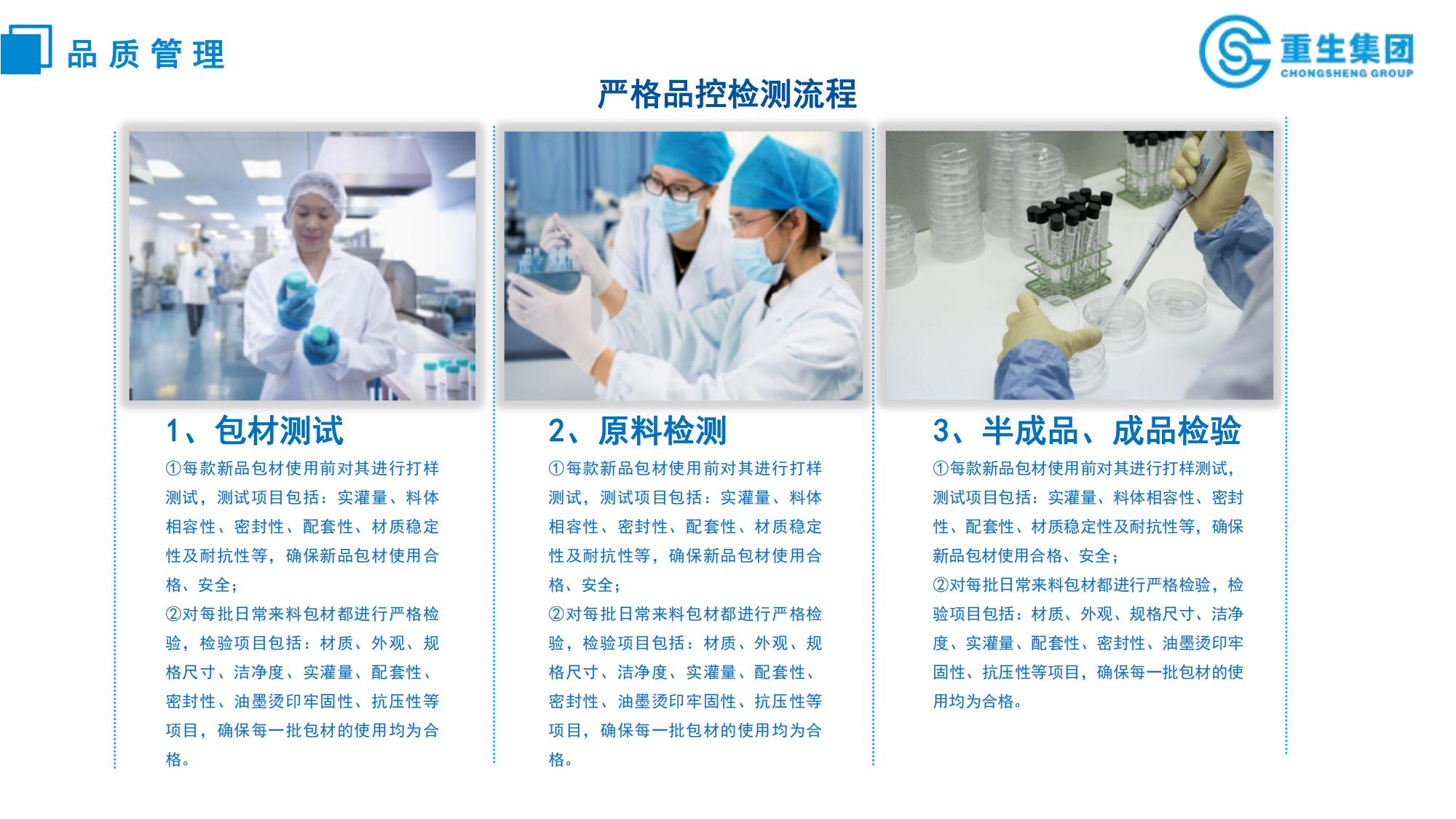 品质管理

重生集团
CHONGSHENG GROUP

严格品控检测流程

1、包材测试

①每款新品包材使用前对其进行打样测试，测试项目包括：实灌量、料体相容性、密封性、配套性、材质稳定性及耐抗性等，确保新品包材使用合格、安全；
②对每批日常来料包材都进行严格检验，检验项目包括：材质、外观、规格尺寸、洁净度、实灌量、配套性、密封性、油墨烫印牢固性、抗压性等项目，确保每一批包材的使用均为合格。

2、原料检测

①每款新品包材使用前对其进行打样测试，测试项目包括：实灌量、料体相容性、密封性、配套性、材质稳定性及耐抗性等，确保新品包材使用合格、安全；
②对每批日常来料包材都进行严格检验，检验项目包括：材质、外观、规格尺寸、洁净度、实灌量、配套性、密封性、油墨烫印牢固性、抗压性等项目，确保每一批包材的使用均为合格。

3、半成品、成品检验

①每款新品包材使用前对其进行打样测试，测试项目包括：实灌量、料体相容性、密封性、配套性、材质稳定性及耐抗性等，确保新品包材使用合格、安全；
②对每批日常来料包材都进行严格检验，检验项目包括：材质、外观、规格尺寸、洁净度、实灌量、配套性、密封性、油墨烫印牢固性、抗压性等项目，确保每一批包材的使用均为合格。