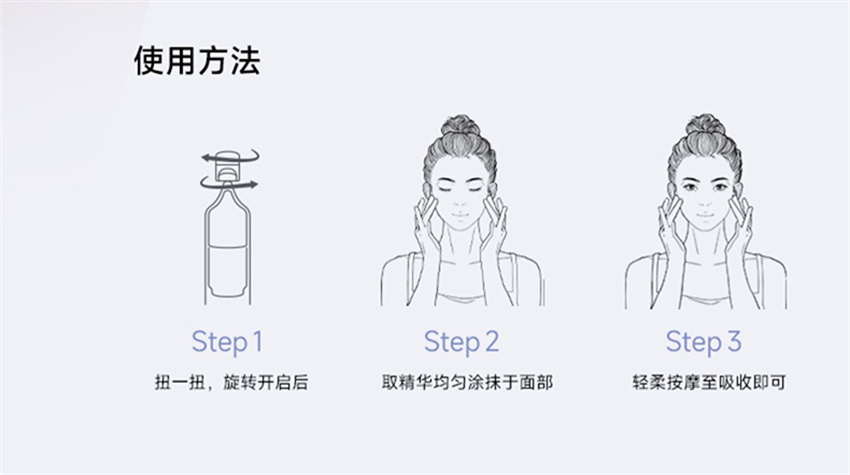 使用方法

Step 1
扭一扭，旋转开启后

Step 2
取精华均匀涂抹于面部

Step 3
轻柔按摩至吸收即可