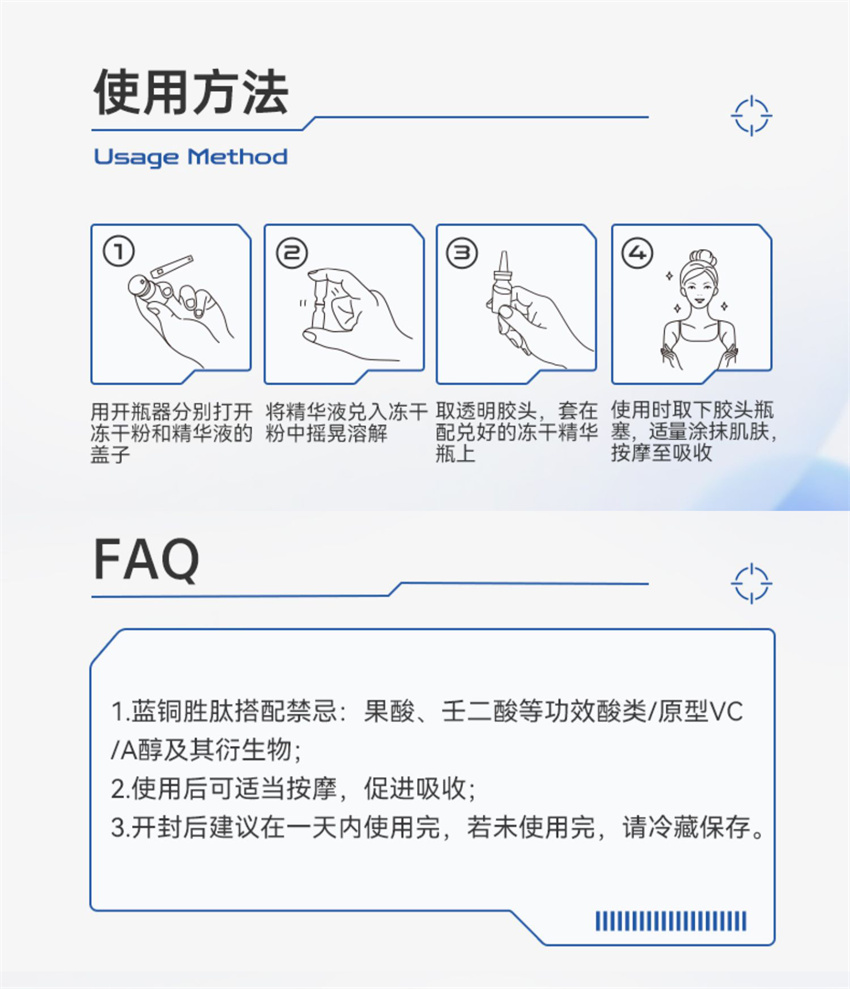 使用方法

Usage Method

①

用开瓶器分别打开冻干粉和精华液的盖子

②

将精华液兑入冻干粉中摇晃溶解

③

取透明胶头，套在配兑好的冻干精华瓶上

④

使用时取下胶头瓶塞，适量涂抹肌肤，按摩至吸收

FAQ

1.蓝铜胜肽搭配禁忌：果酸、壬二酸等功效酸类/原型VC/A醇及其衍生物；
2.使用后可适当按摩，促进吸收；
3.开封后建议在一天内使用完，若未使用完，请冷藏保存。