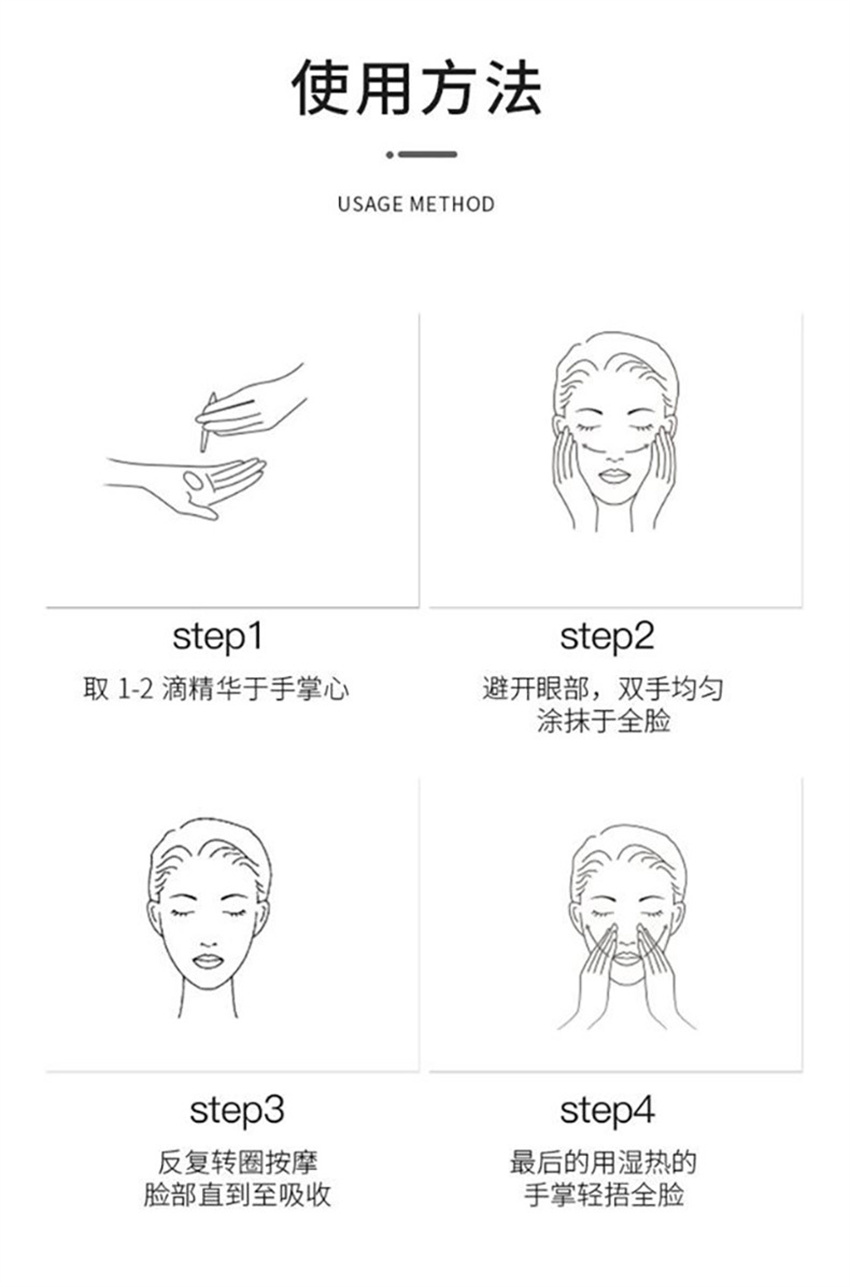 使用方法

USAGE METHOD

step1

取 1-2 滴精华于手掌心

step2

避开眼部，双手均匀涂抹于全脸

step3

反复转圈按摩脸部直到至吸收

step4

最后的用湿热的手掌轻捂全脸