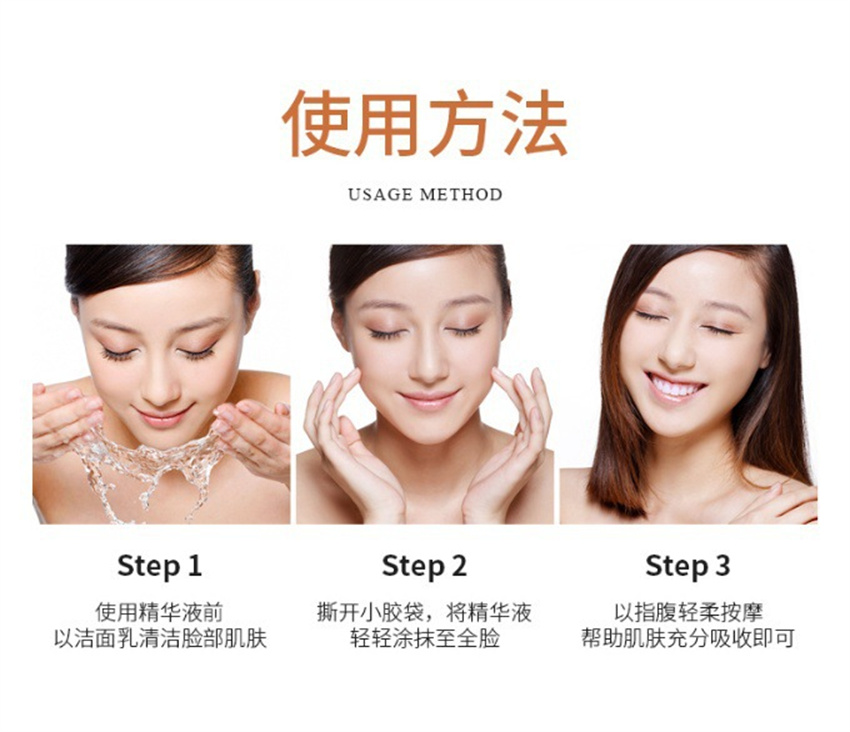 使用方法

USAGE METHOD

Step 1

使用精华液前
以洁面乳清洁脸部肌肤

Step 2

撕开小胶袋，将精华液
轻轻涂抹至全脸

Step 3

以指腹轻柔按摩
帮助肌肤充分吸收即可