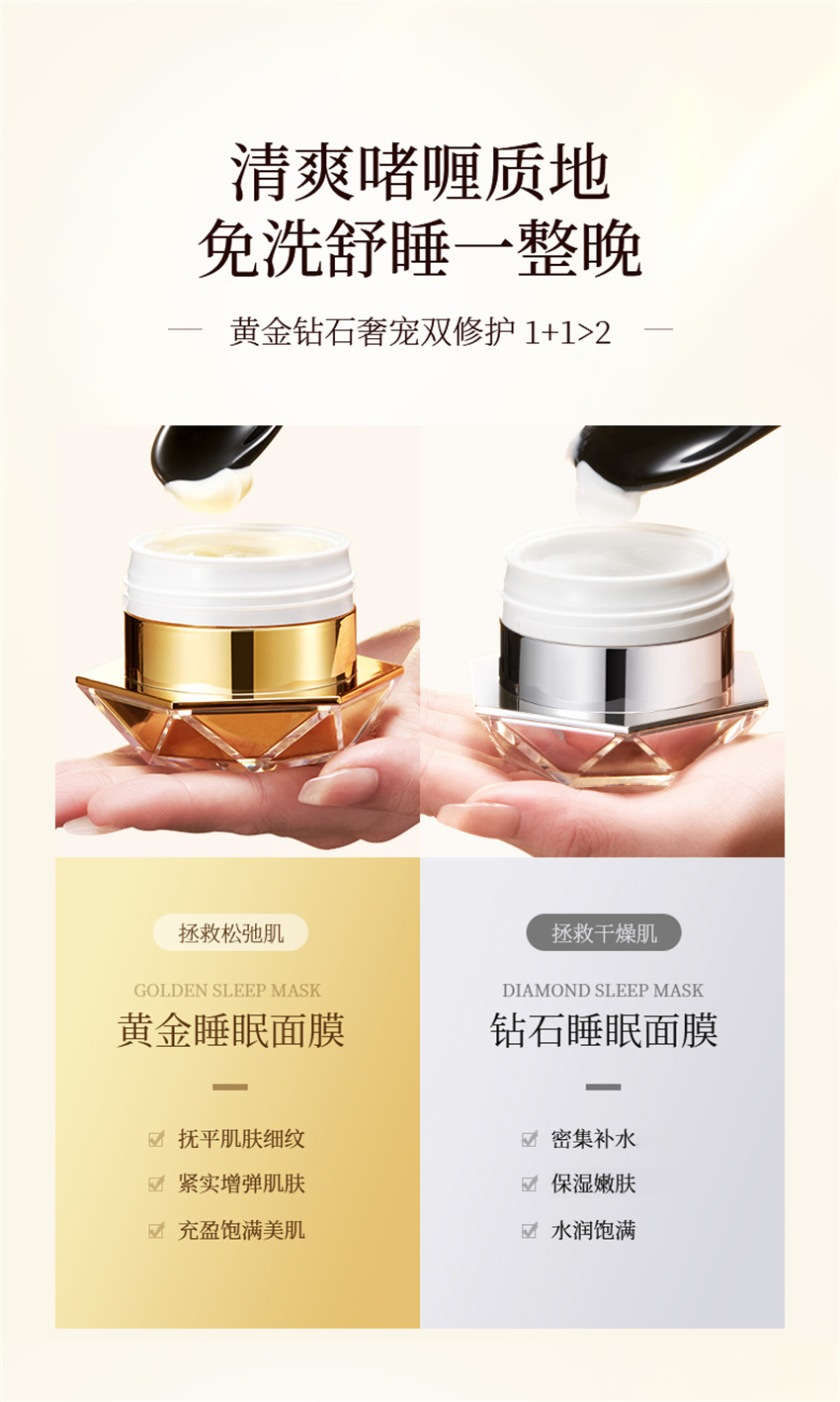 清爽啫喱质地
免洗舒睡一整晚

— 黄金钻石奢宠双修护 1+1>2 —

拯救松弛肌

GOLDEN SLEEP MASK
黄金睡眠面膜

抚平肌肤细纹
紧实增弹肌肤
充盈饱满美肌

拯救干燥肌

DIAMOND SLEEP MASK
钻石睡眠面膜

密集补水
保湿嫩肤
水润饱满