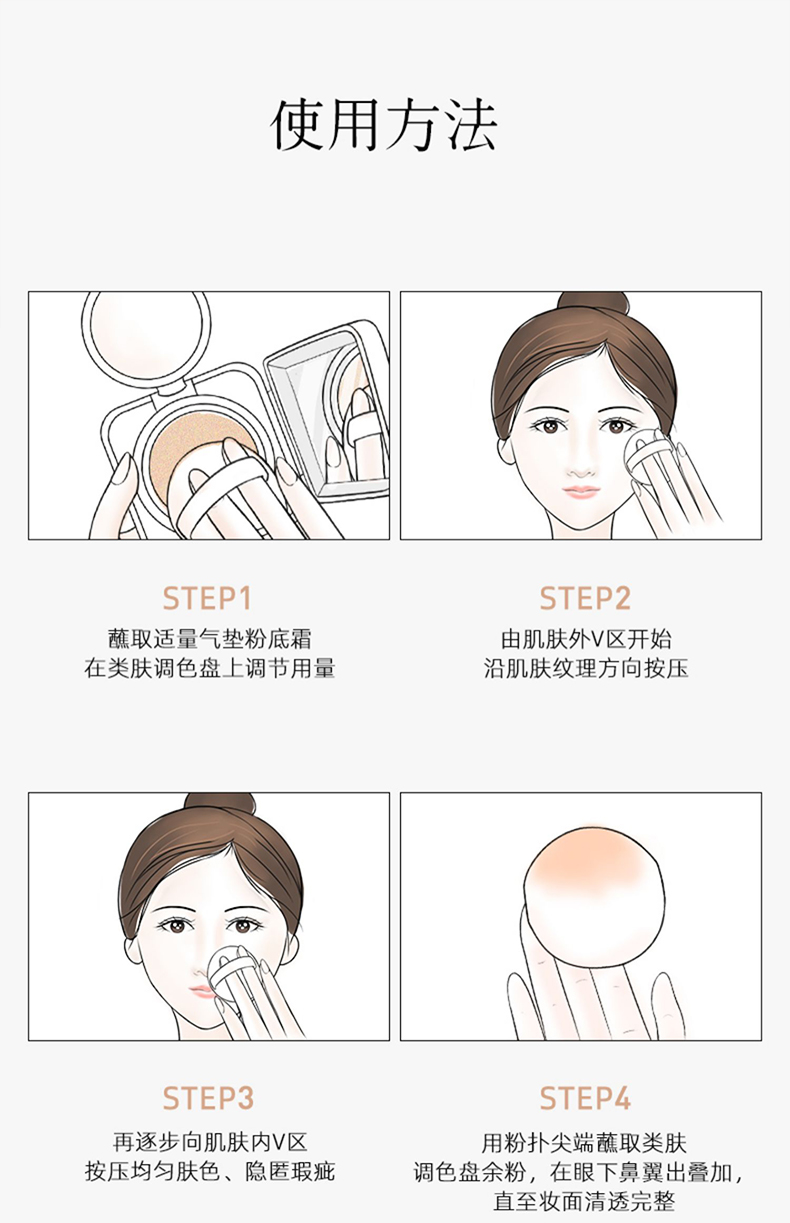 使用方法

STEP1
蘸取适量气垫粉底霜
在类肤调色盘上调节用量

STEP2
由肌肤外V区开始
沿肌肤纹理方向按压

STEP3
再逐步向肌肤内V区
按压均匀肤色、隐匿瑕疵

STEP4
用粉扑尖端蘸取类肤
调色盘余粉，在眼下鼻翼出叠加，
直至妆面清透完整